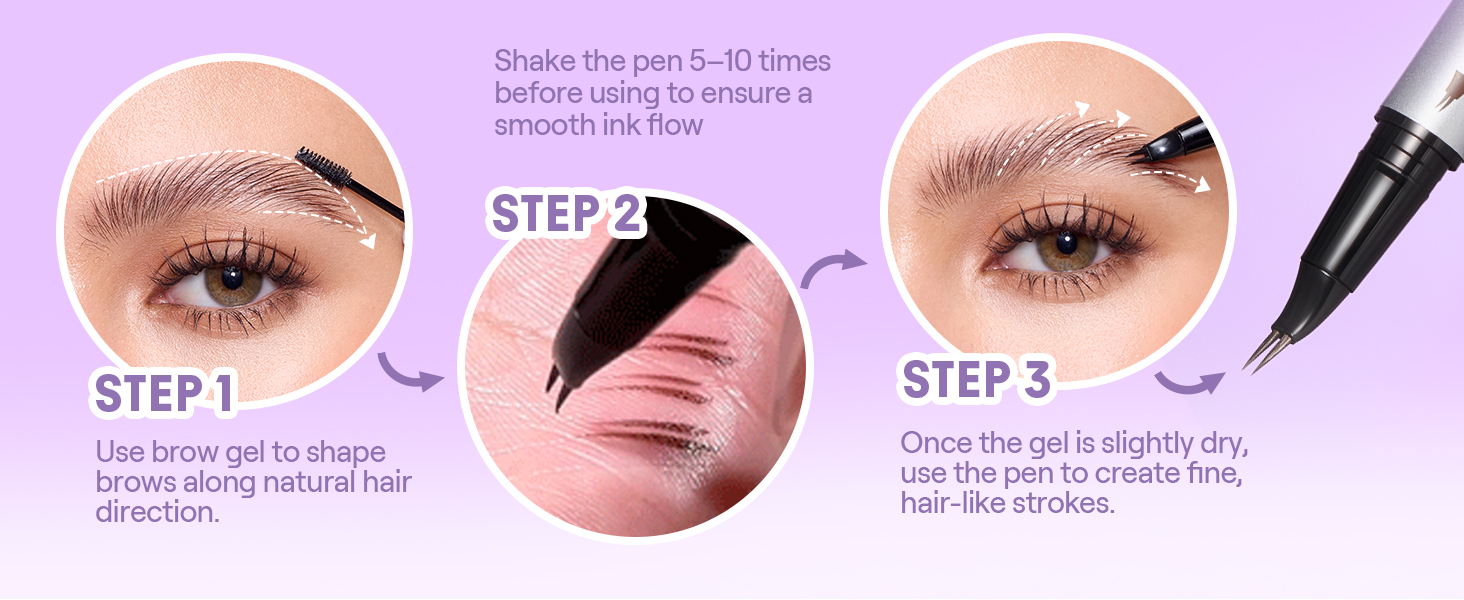 STEP 1

Use brow gel to shape brows along natural hair direction.

Shake the pen 5–10 times before using to ensure a smooth ink flow

STEP 2

STEP 3

Once the gel is slightly dry, use the pen to create fine, hair-like strokes.